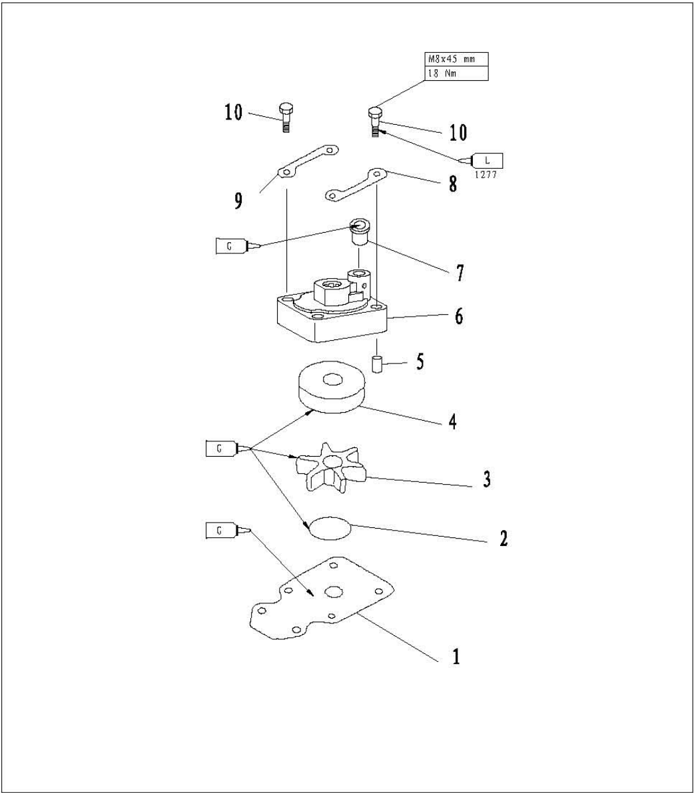 M8x45 mm
18 Nm

10

10

L
1277

9

8

G

7

6

5

4

G

3

2

G

1