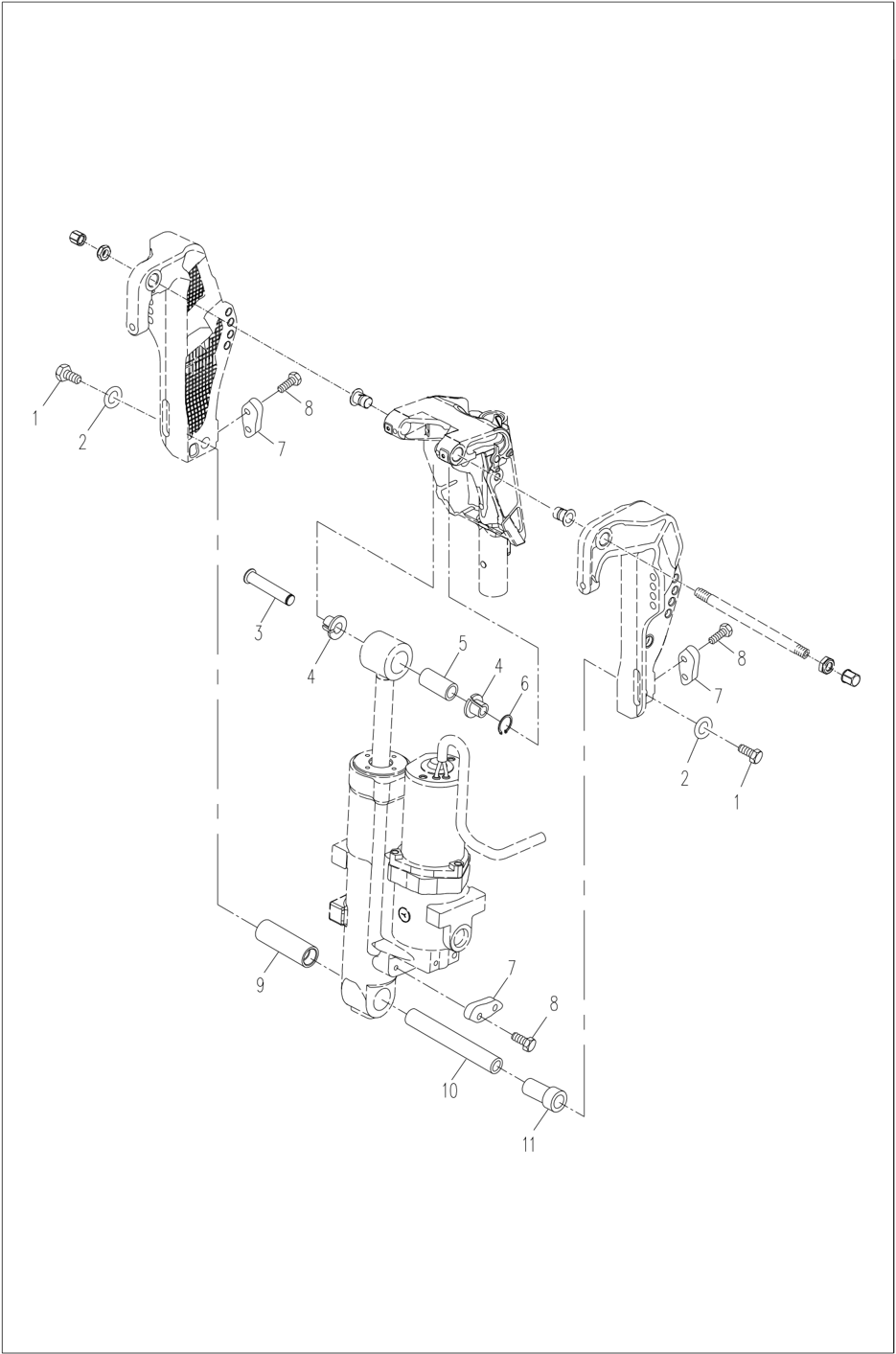 1
2
8
7
3
4
5
4
6
8
7
2
1
9
7
8
10
11