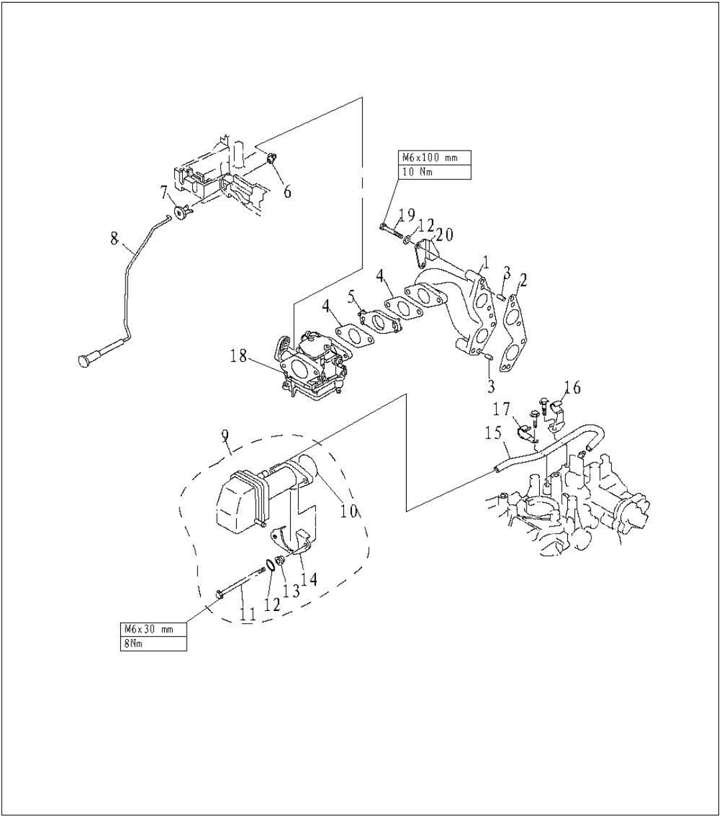 M6x100 mm
10 Nm

6
7
8
19
12
20
1
3
2
4
5
4
18
3
16
17
15
9
10
14
13
12
11

M6x30 mm
8Nm