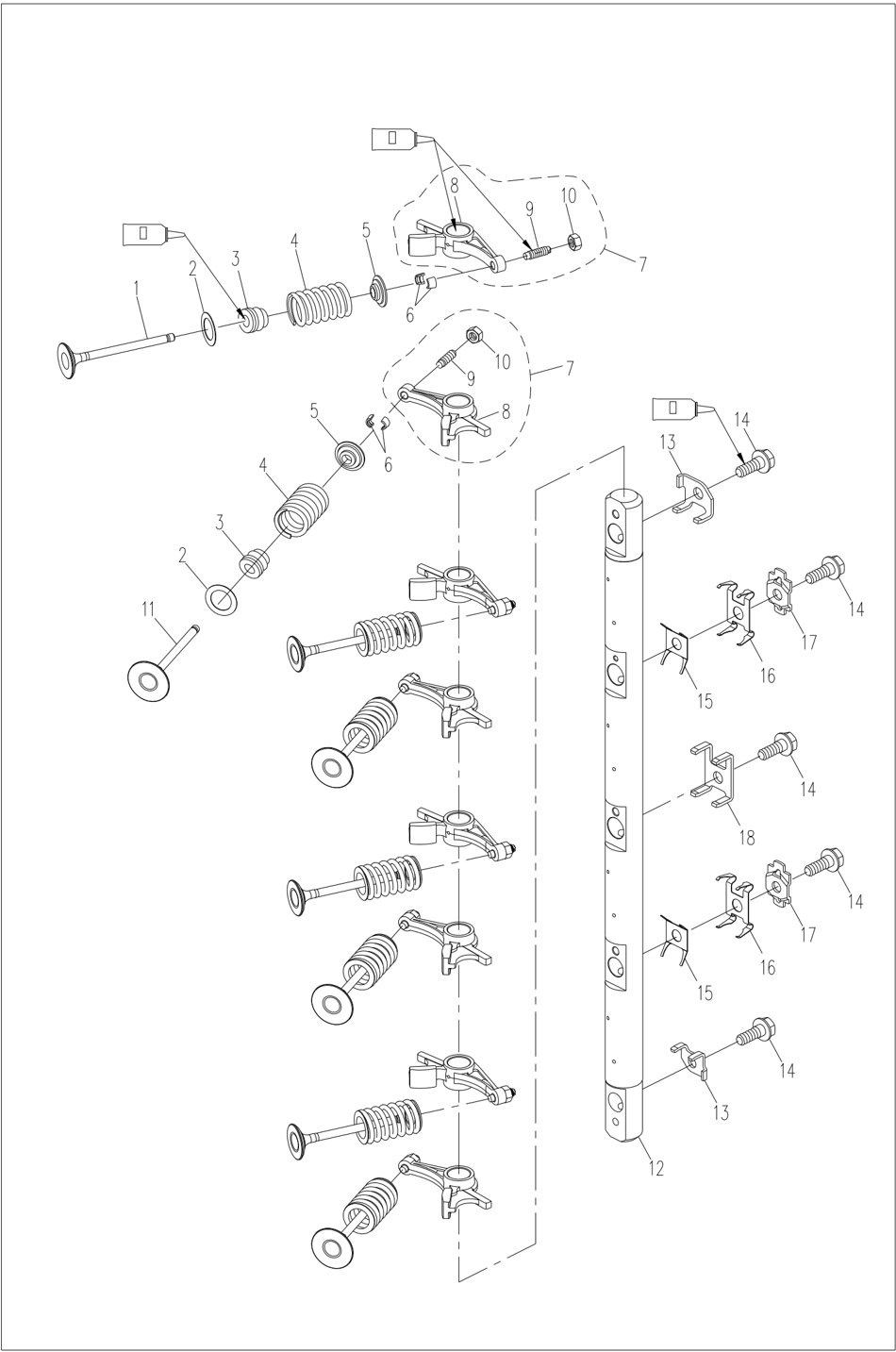 8
9
10
7
1
2
3
4
5
6
10
9
7
8
5
6
4
3
2
11
14
13
14
17
16
15
14
18
14
17
16
15
14
13
12