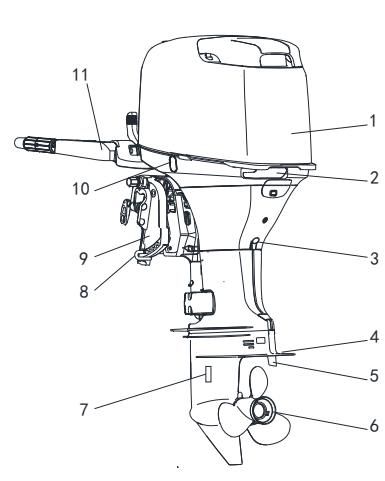 11
1
10
2
9
3
8
4
5
7
6