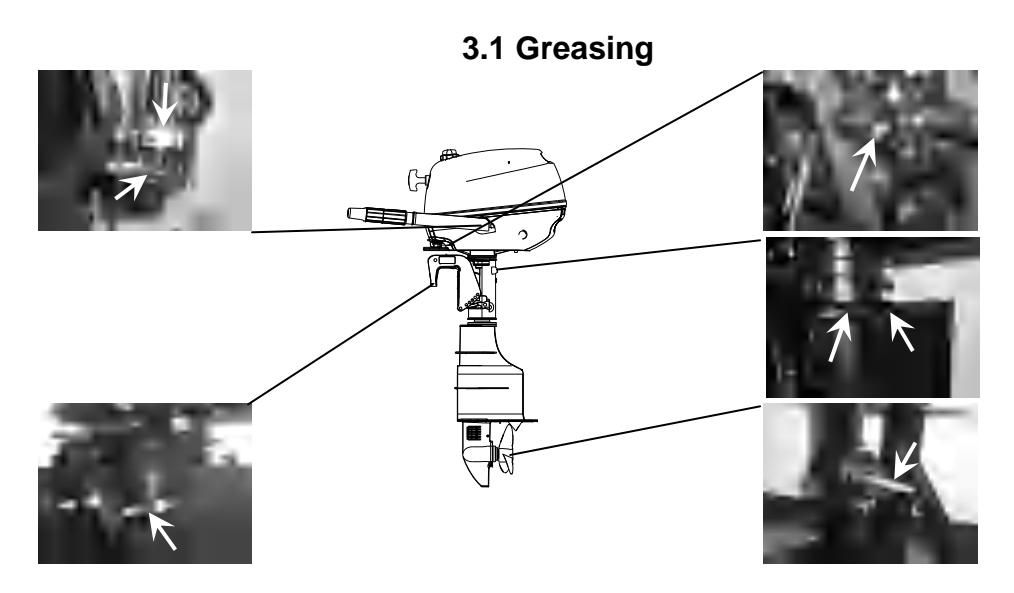 3.1 Greasing