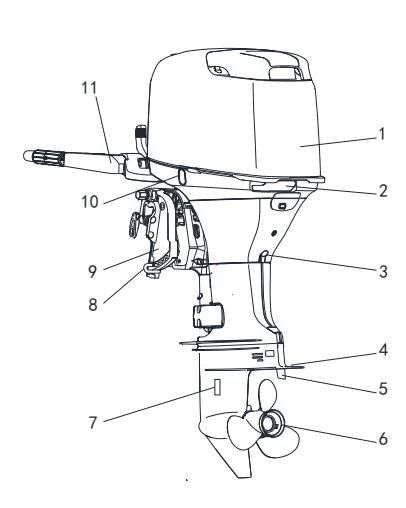 11
1
10
2
9
3
8
4
5
7
6