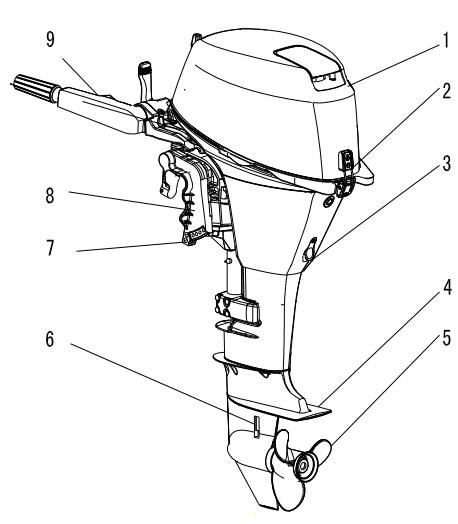 9
1
2
3
8
7
4
6
5